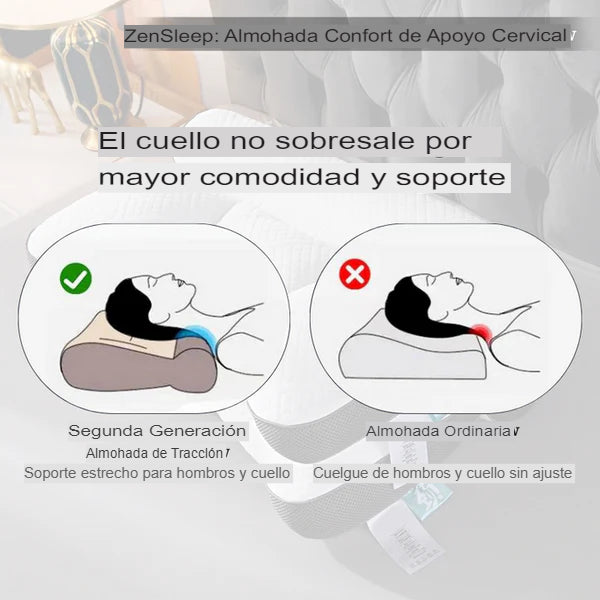 ZenSleep: Almohada Confort de Apoyo Cervical

El cuello no sobresale por mayor comodidad y soporte

Segunda Generación

Almohada de Tracción

Soporte estrecho para hombros y cuello

Almohada Ordinaria

Cuelgue de hombros y cuello sin ajuste