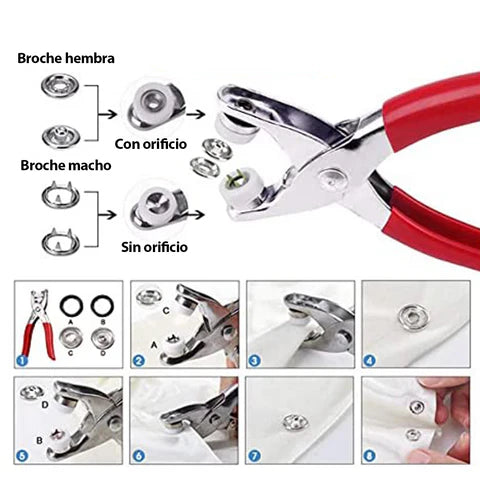 Broche hembra

Con orificio

Broche macho

Sin orificio

A B C D 1

C A 2

3

4

D B 5

6

7

8